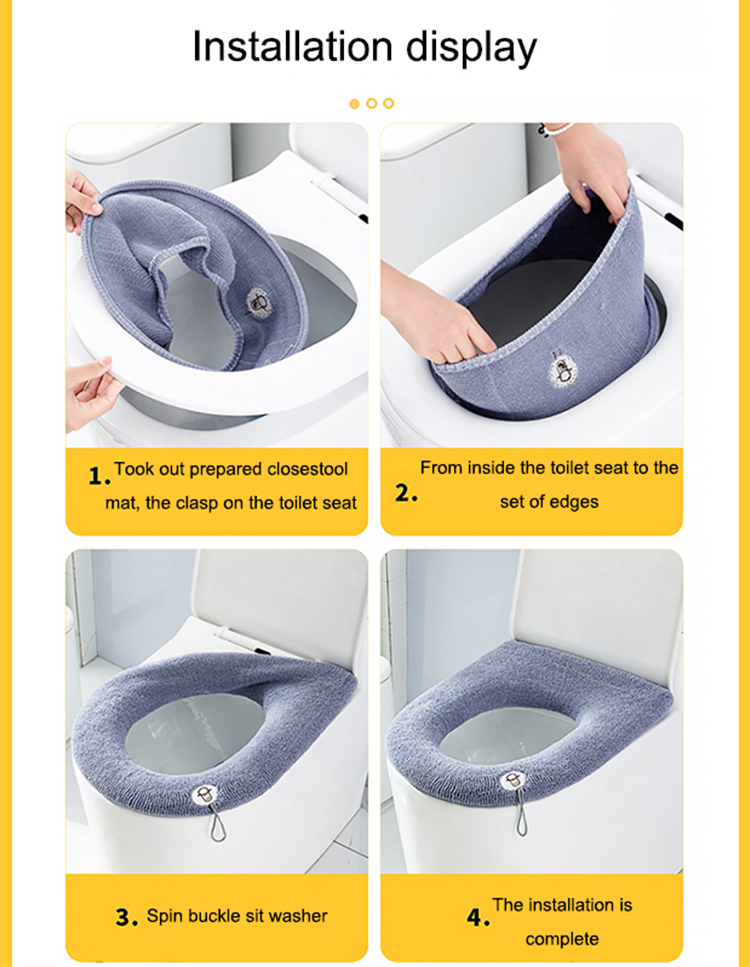 Installation display

1. Took out prepared closestool mat, the clasp on the toilet seat

2. From inside the toilet seat to the set of edges

3. Spin buckle sit washer

4. The installation is complete