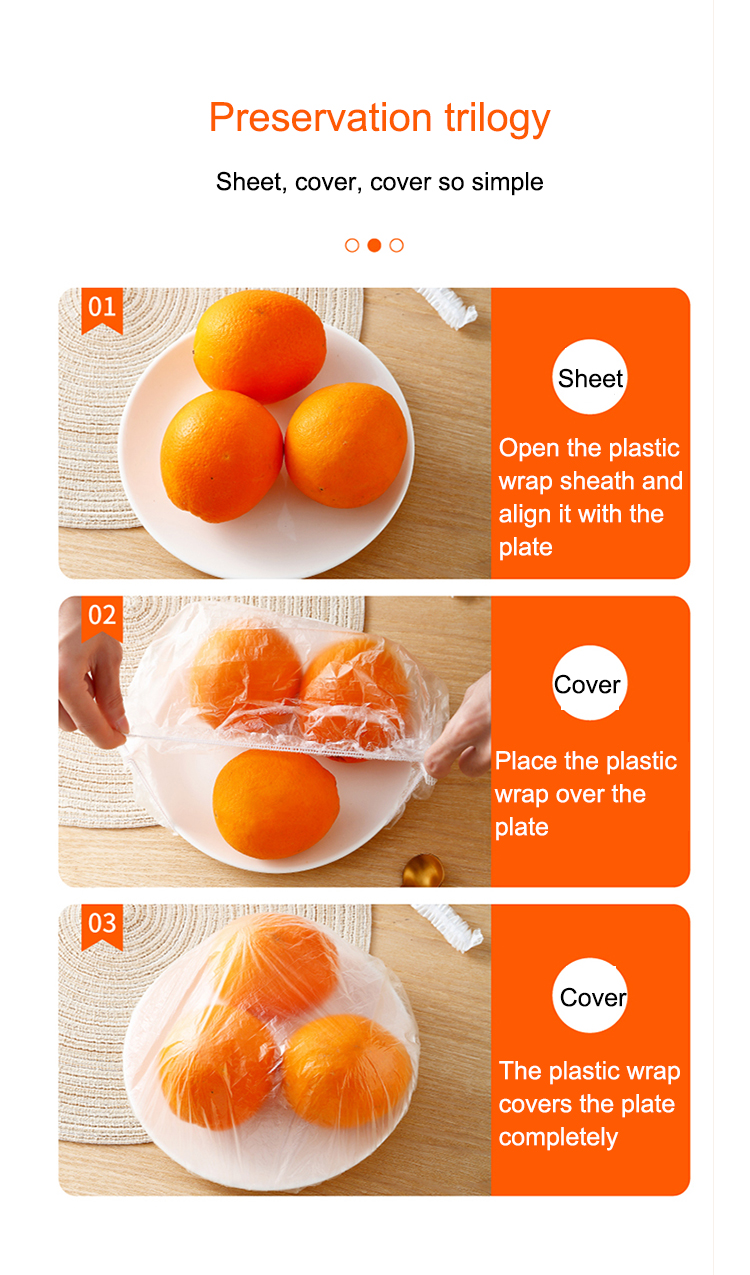 Preservation trilogy

Sheet, cover, cover so simple

01

Sheet

Open the plastic wrap sheath and align it with the plate

02

Cover

Place the plastic wrap over the plate

03

Cover

The plastic wrap covers the plate completely