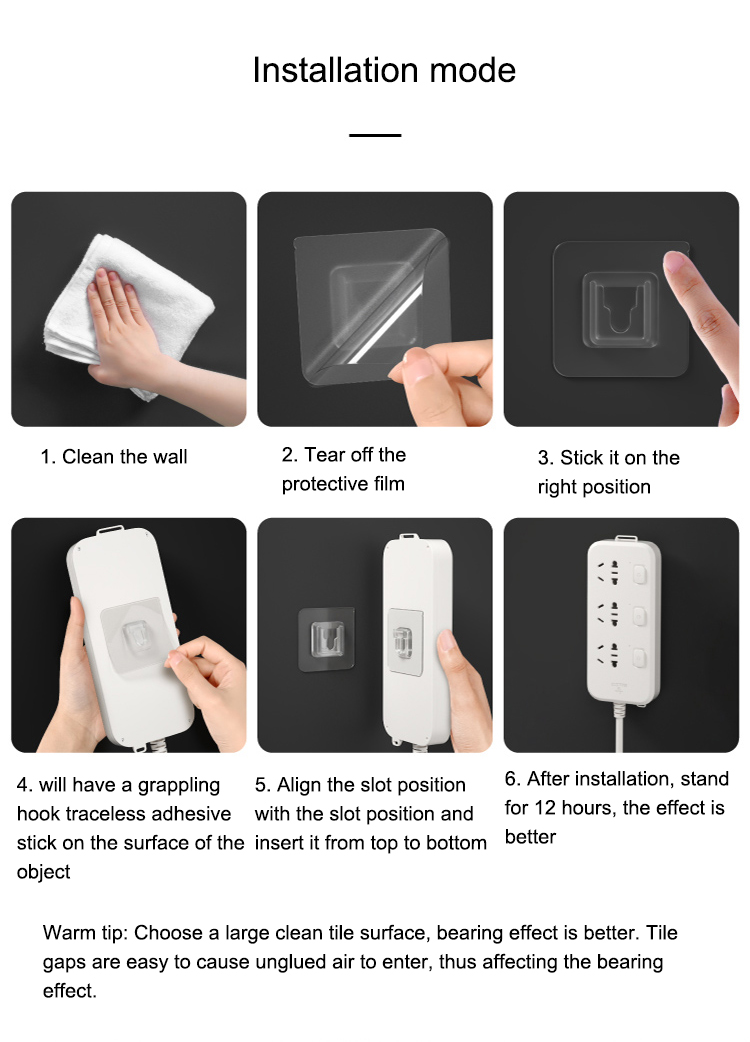 Installation mode

1. Clean the wall

2. Tear off the protective film

3. Stick it on the right position

4. will have a grappling hook traceless adhesive stick on the surface of the object

5. Align the slot position with the slot position and insert it from top to bottom

6. After installation, stand for 12 hours, the effect is better

Warm tip: Choose a large clean tile surface, bearing effect is better. Tile gaps are easy to cause unglued air to enter, thus affecting the bearing effect.