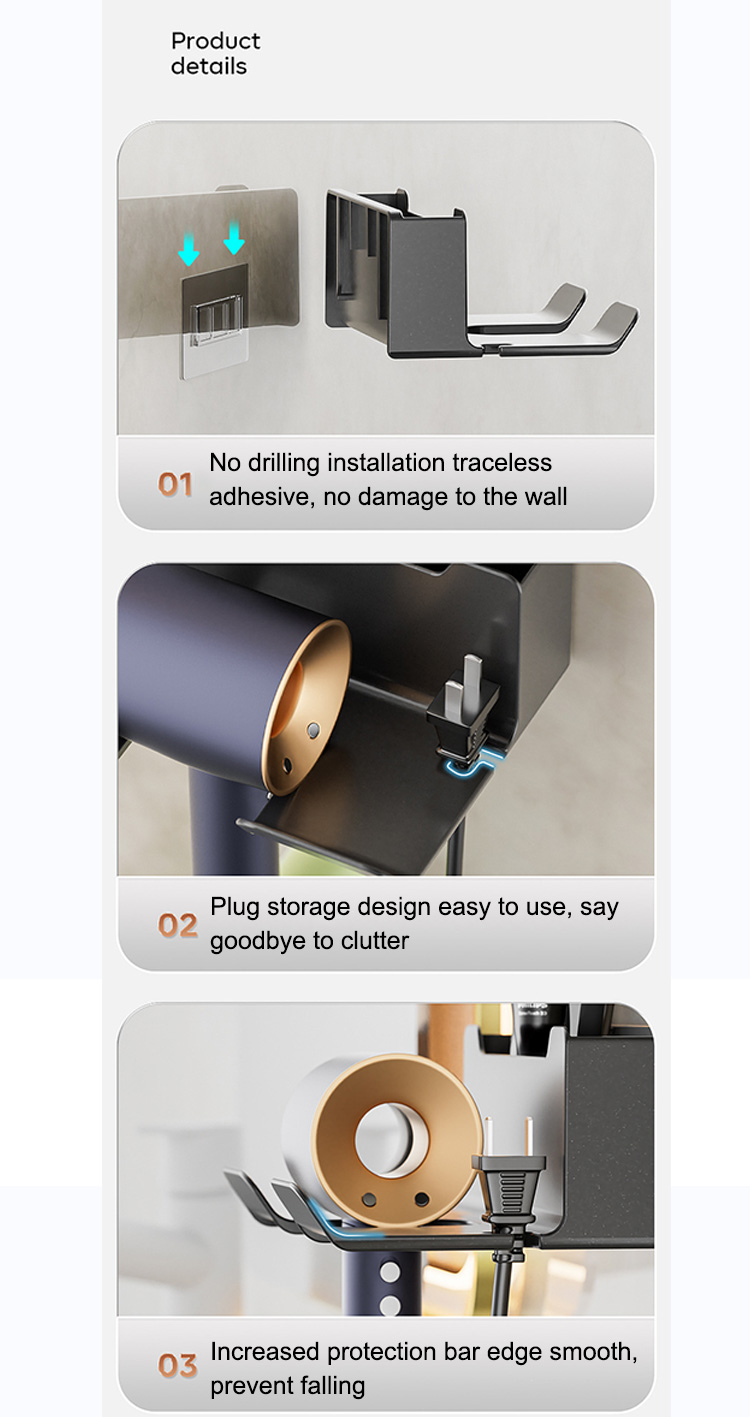 Product details

01 No drilling installation traceless adhesive, no damage to the wall

02 Plug storage design easy to use, say goodbye to clutter

03 Increased protection bar edge smooth, prevent falling