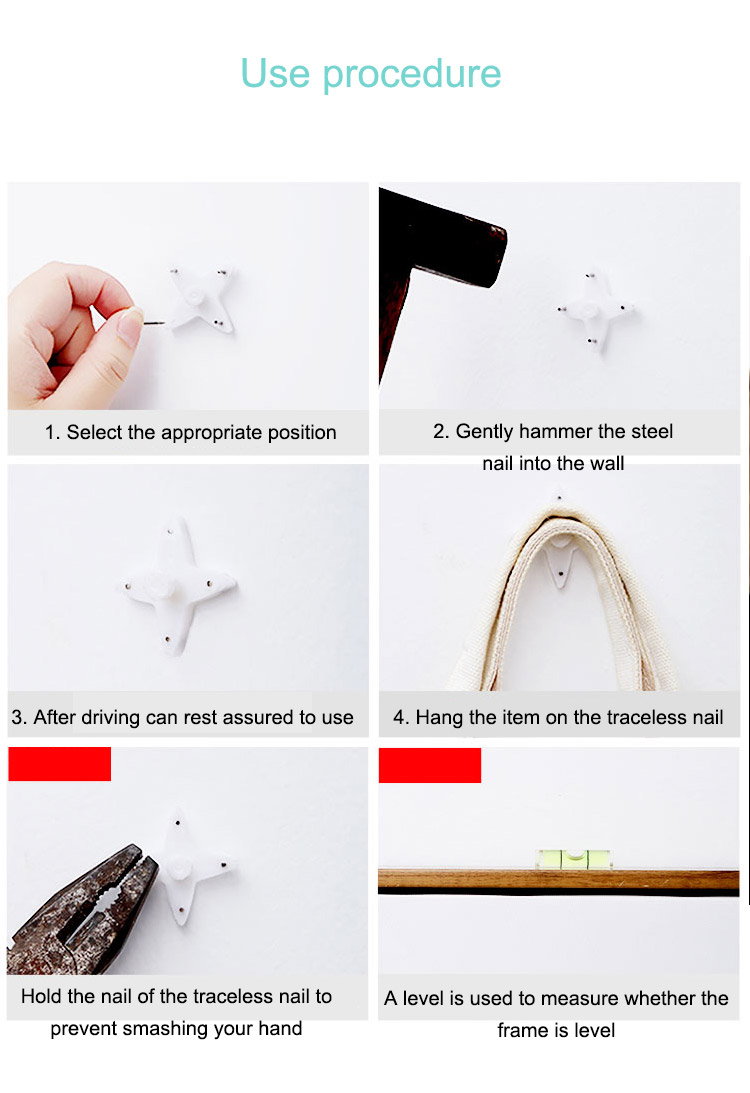 Use procedure

1. Select the appropriate position

2. Gently hammer the steel nail into the wall

3. After driving can rest assured to use

4. Hang the item on the traceless nail

Hold the nail of the traceless nail to prevent smashing your hand

A level is used to measure whether the frame is level