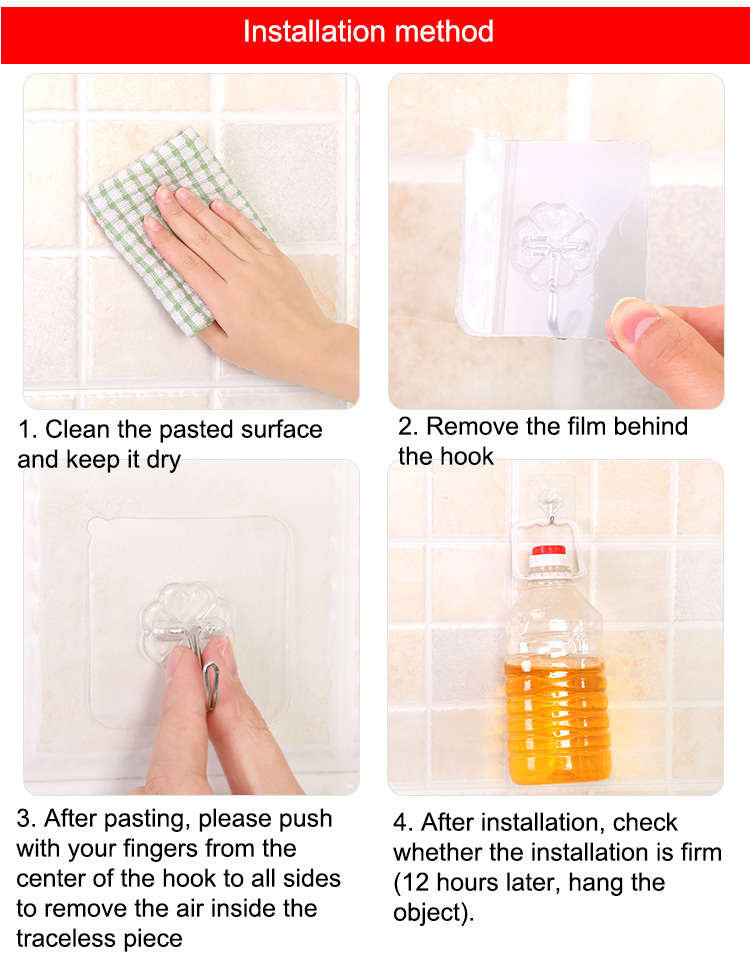 Installation method

1. Clean the pasted surface and keep it dry

2. Remove the film behind the hook

3. After pasting, please push with your fingers from the center of the hook to all sides to remove the air inside the traceless piece

4. After installation, check whether the installation is firm (12 hours later, hang the object).