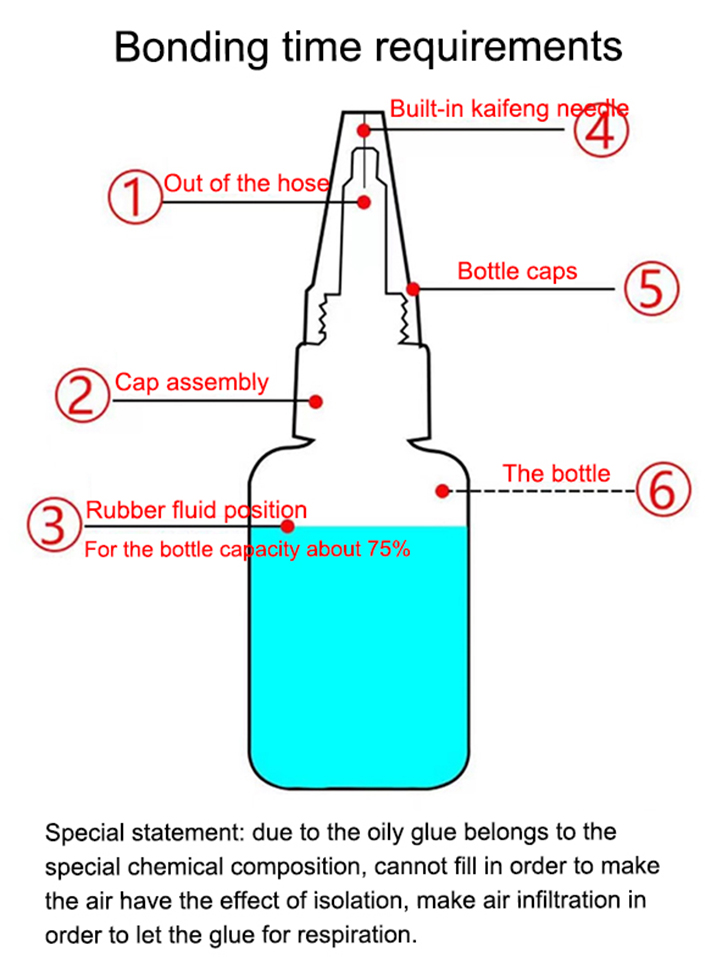 Bonding time requirements

Built-in kaifeng needle
④

①
Out of the hose

Bottle caps
⑤

②
Cap assembly

The bottle
⑥

③
Rubber fluid position
For the bottle capacity about 75%

Special statement: due to the oily glue belongs to the special chemical composition, cannot fill in order to make the air have the effect of isolation, make air infiltration in order to let the glue for respiration.