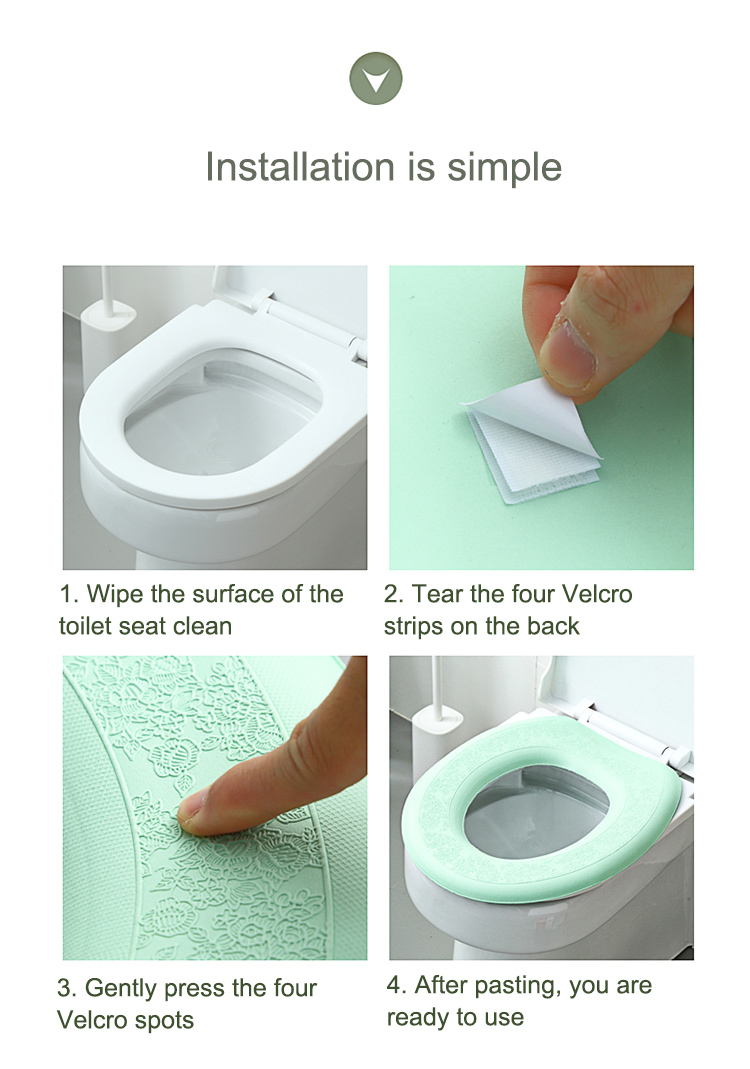 Installation is simple

1. Wipe the surface of the toilet seat clean

2. Tear the four Velcro strips on the back

3. Gently press the four Velcro spots

4. After pasting, you are ready to use