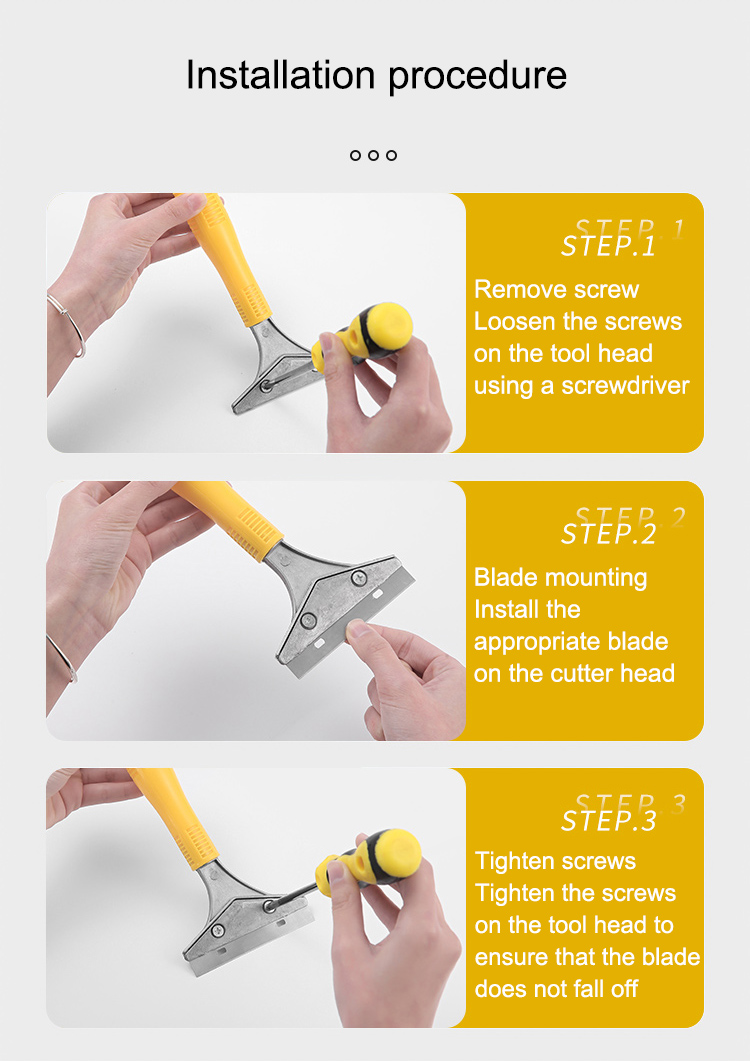 Installation procedure

STEP.1

Remove screw
Loosen the screws on the tool head using a screwdriver

STEP.2

Blade mounting
Install the appropriate blade on the cutter head

STEP.3

Tighten screws
Tighten the screws on the tool head to ensure that the blade does not fall off