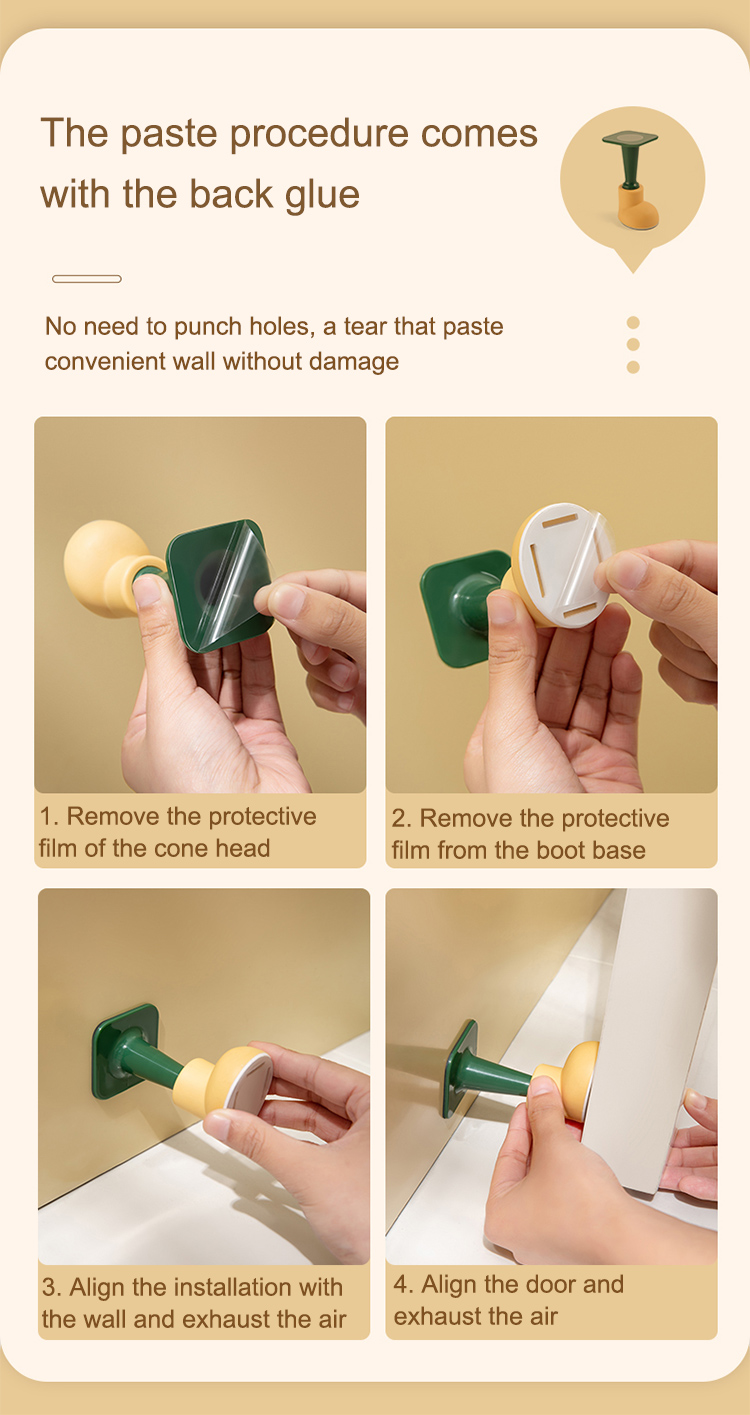 The paste procedure comes with the back glue

No need to punch holes, a tear that paste convenient wall without damage

1. Remove the protective film of the cone head

2. Remove the protective film from the boot base

3. Align the installation with the wall and exhaust the air

4. Align the door and exhaust the air