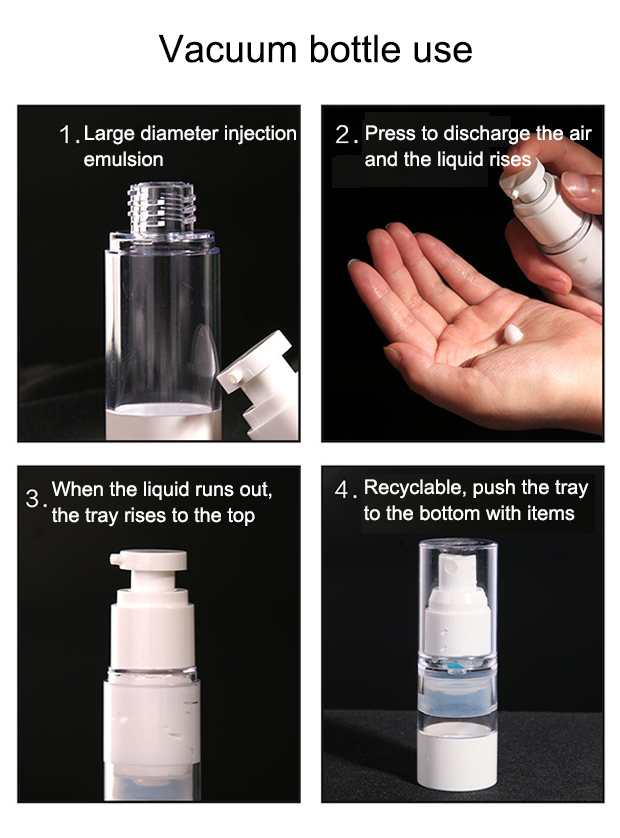 Vacuum bottle use

1. Large diameter injection emulsion

2. Press to discharge the air and the liquid rises

3. When the liquid runs out, the tray rises to the top

4. Recyclable, push the tray to the bottom with items