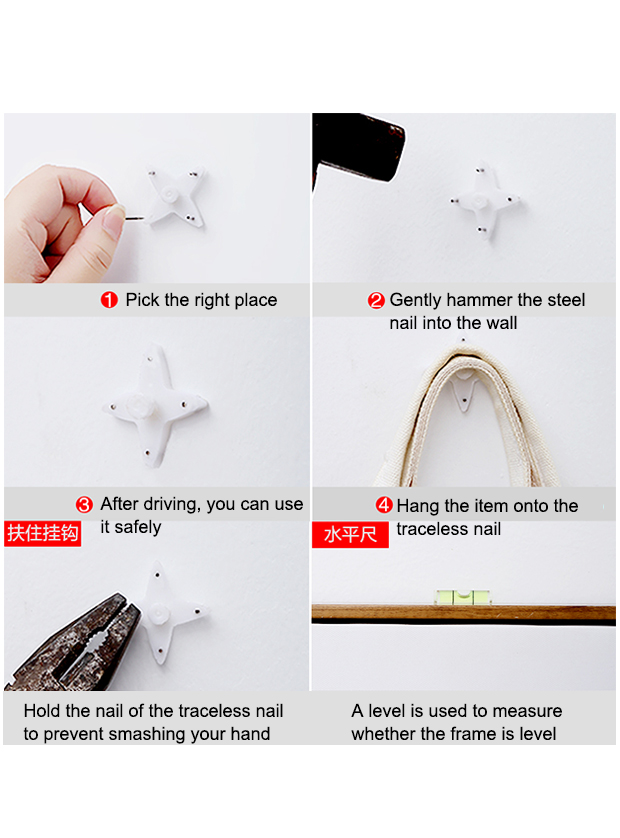 ❶ Pick the right place

❷ Gently hammer the steel nail into the wall

❸ After driving, you can use it safely

❹ Hang the item onto the traceless nail

扶住挂钩

水平尺

Hold the nail of the traceless nail to prevent smashing your hand

A level is used to measure whether the frame is level